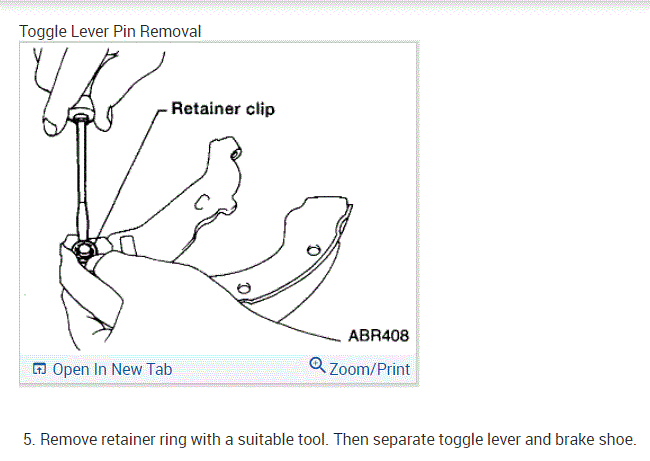 Toggle Lever Pin Removal

Retainer clip

ABR408

Open In New Tab

Zoom/Print

5. Remove retainer ring with a suitable tool. Then separate toggle lever and brake shoe.