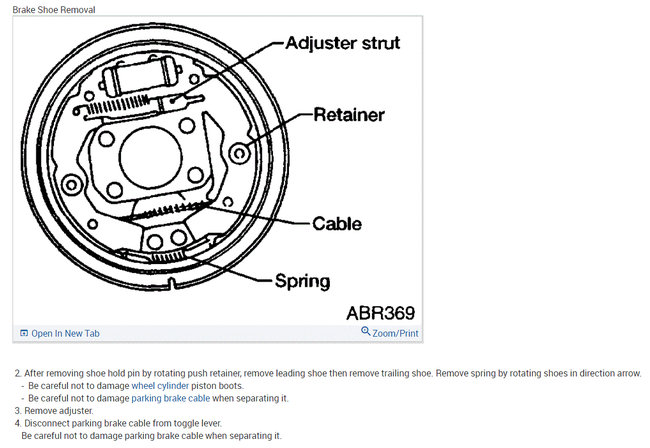 Brake Shoe Removal

Adjuster strut
Retainer
Cable
Spring
ABR369

Open In New Tab
Zoom/Print

2. After removing shoe hold pin by rotating push retainer, remove leading shoe then remove trailing shoe. Remove spring by rotating shoes in direction arrow.
- Be careful not to damage wheel cylinder piston boots.
- Be careful not to damage parking brake cable when separating it.
3. Remove adjuster.
4. Disconnect parking brake cable from toggle lever.
Be careful not to damage parking brake cable when separating it.