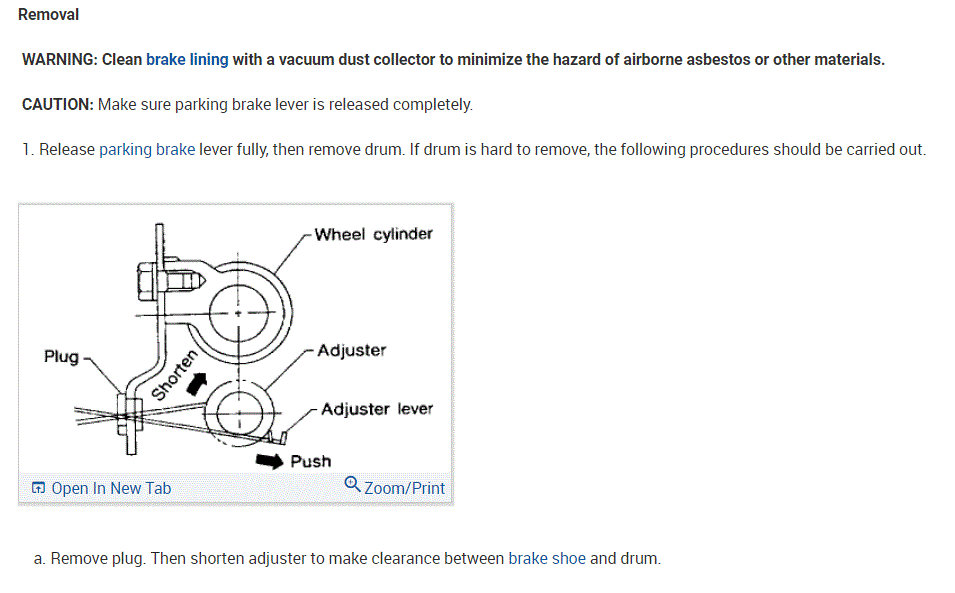 Removal

WARNING: Clean brake lining with a vacuum dust collector to minimize the hazard of airborne asbestos or other materials.

CAUTION: Make sure parking brake lever is released completely.

1. Release parking brake lever fully, then remove drum. If drum is hard to remove, the following procedures should be carried out.

Wheel cylinder
Plug
Shorten
Adjuster
Adjuster lever
Push

Open In New Tab
Zoom/Print

a. Remove plug. Then shorten adjuster to make clearance between brake shoe and drum.