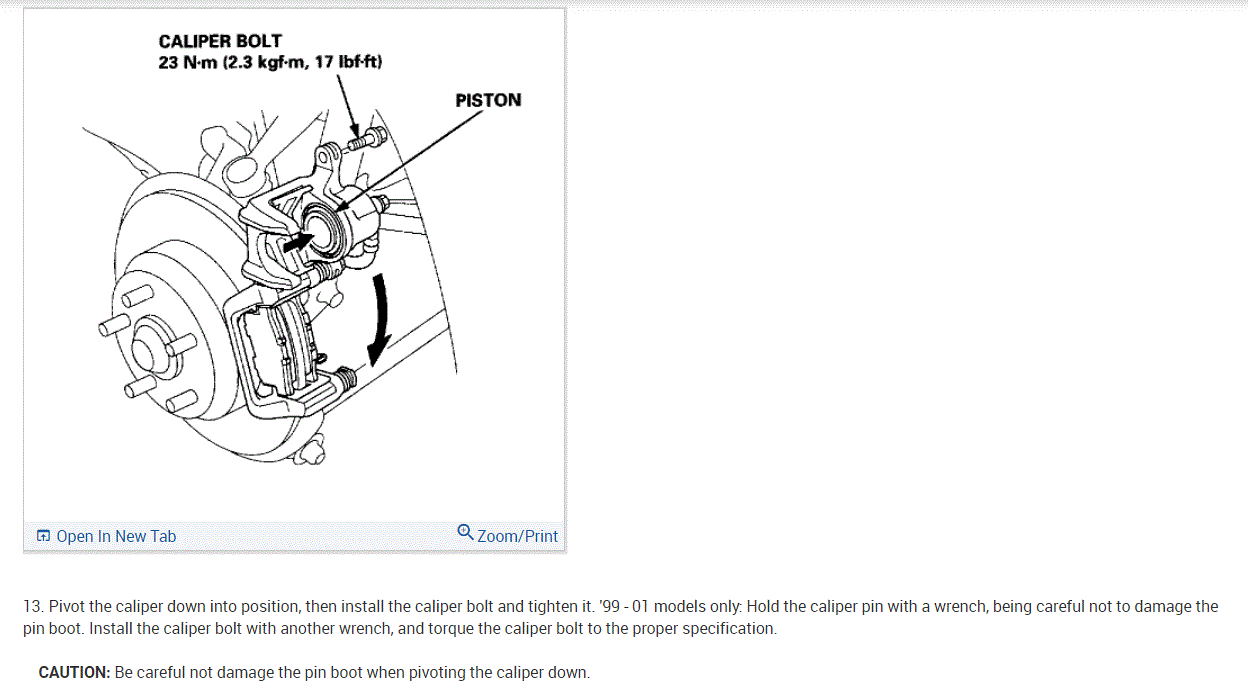 CALIPER BOLT
23 N·m (2.3 kgf·m, 17 lbf·ft)

PISTON

Open In New Tab

Zoom/Print

13. Pivot the caliper down into position, then install the caliper bolt and tighten it. '99 - 01 models only: Hold the caliper pin with a wrench, being careful not to damage the pin boot. Install the caliper bolt with another wrench, and torque the caliper bolt to the proper specification.

CAUTION: Be careful not damage the pin boot when pivoting the caliper down.