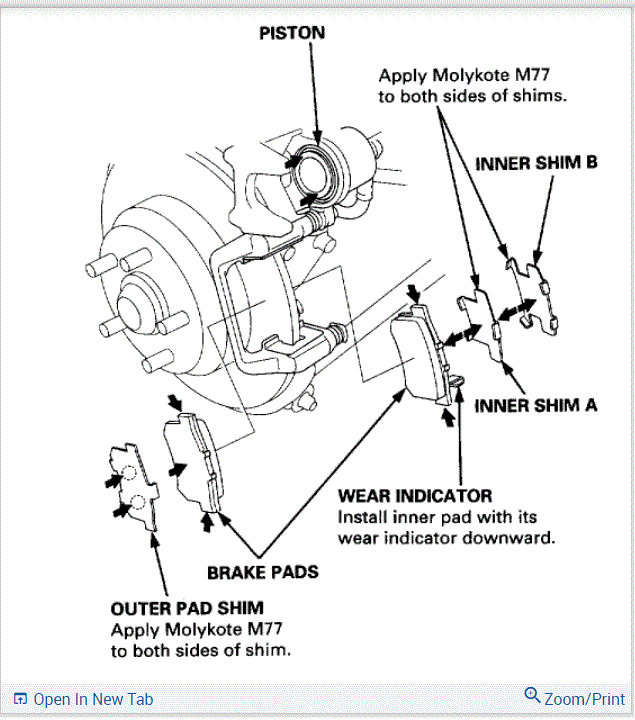 PISTON

Apply Molykote M77 to both sides of shims.

INNER SHIM B

INNER SHIM A

WEAR INDICATOR
Install inner pad with its wear indicator downward.

BRAKE PADS

OUTER PAD SHIM
Apply Molykote M77 to both sides of shim.

Open In New Tab

Zoom/Print