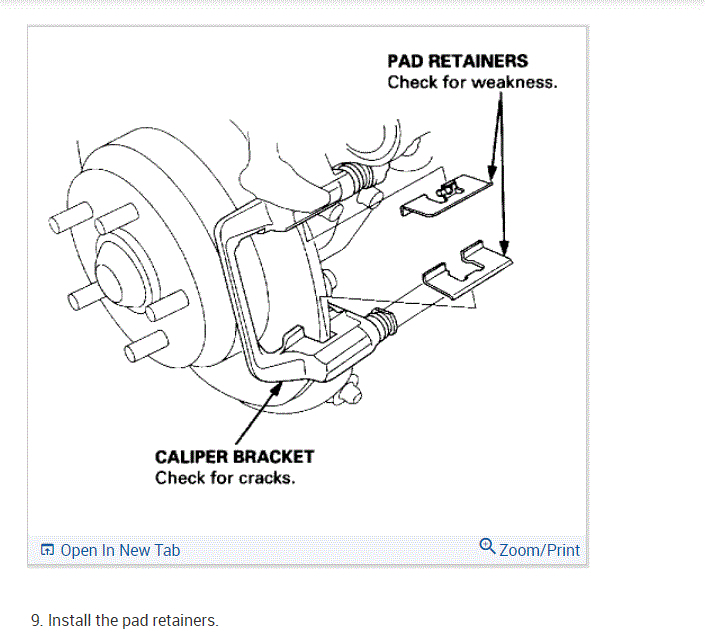 PAD RETAINERS
Check for weakness.

CALIPER BRACKET
Check for cracks.

Open In New Tab

Zoom/Print

9. Install the pad retainers.