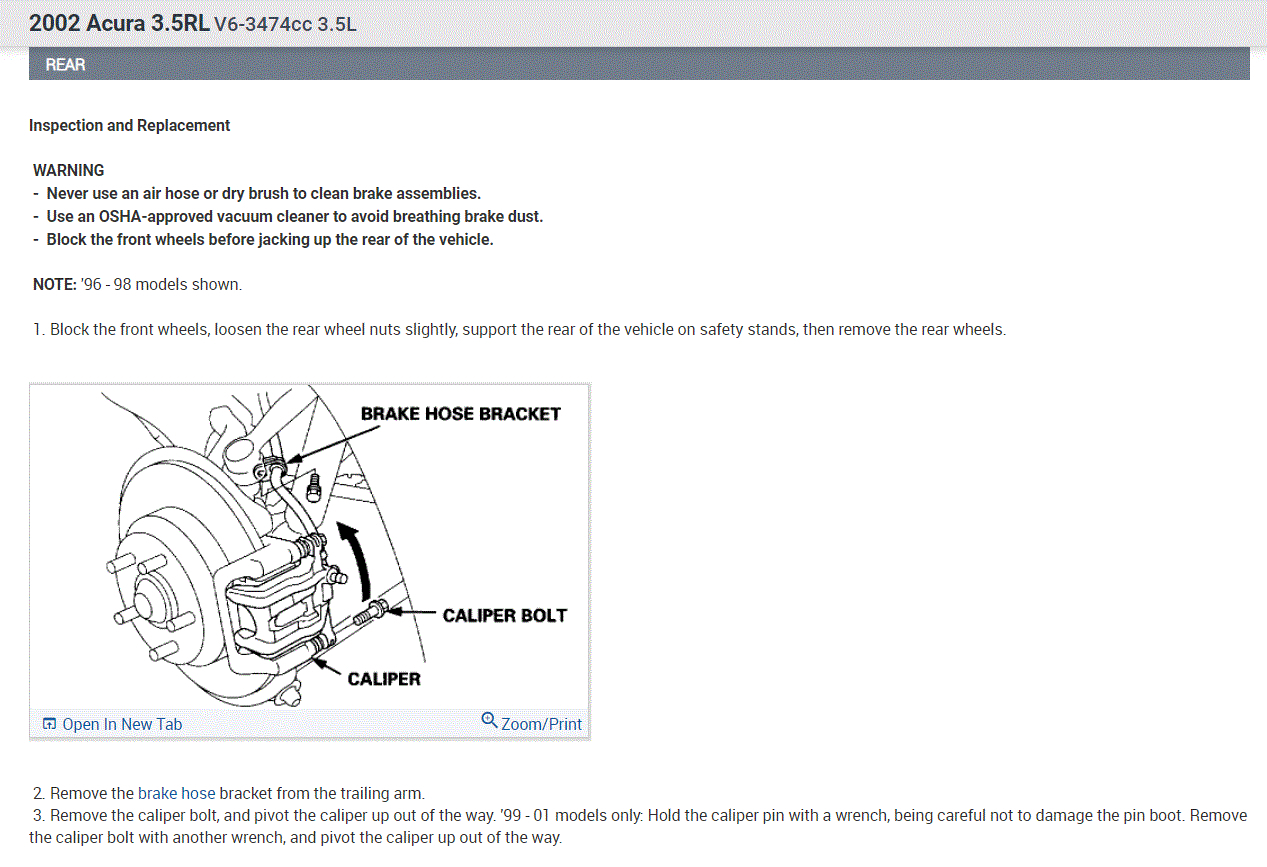 2002 Acura 3.5RL V6-3474cc 3.5L

REAR

Inspection and Replacement

WARNING
- Never use an air hose or dry brush to clean brake assemblies.
- Use an OSHA-approved vacuum cleaner to avoid breathing brake dust.
- Block the front wheels before jacking up the rear of the vehicle.

NOTE: '96 - 98 models shown.

1. Block the front wheels, loosen the rear wheel nuts slightly, support the rear of the vehicle on safety stands, then remove the rear wheels.

BRAKE HOSE BRACKET
CALIPER BOLT
CALIPER

Open In New Tab
Zoom/Print

2. Remove the brake hose bracket from the trailing arm.
3. Remove the caliper bolt, and pivot the caliper up out of the way. '99 - 01 models only: Hold the caliper pin with a wrench, being careful not to damage the pin boot. Remove the caliper bolt with another wrench, and pivot the caliper up out of the way.