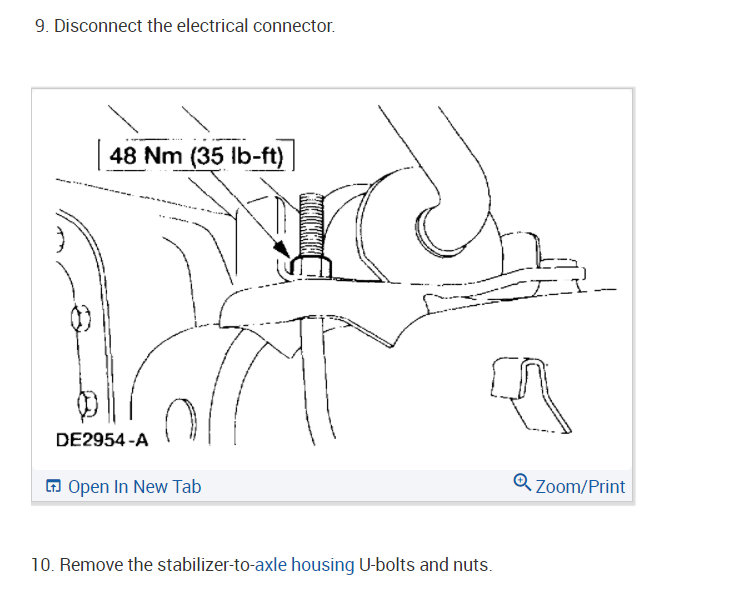 9. Disconnect the electrical connector.

48 Nm (35 lb-ft)

DE2954-A

Open In New Tab

Zoom/Print

10. Remove the stabilizer-to-axle housing U-bolts and nuts.