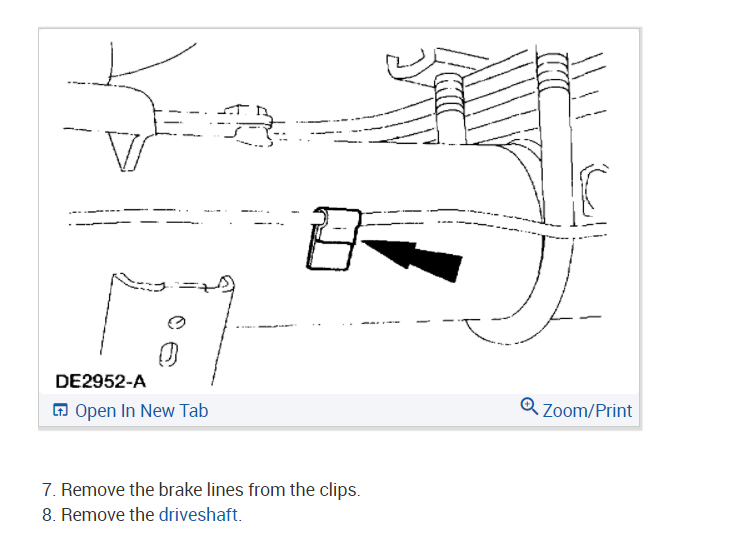 DE2952-A

Open In New Tab

Zoom/Print

7. Remove the brake lines from the clips.
8. Remove the driveshaft.