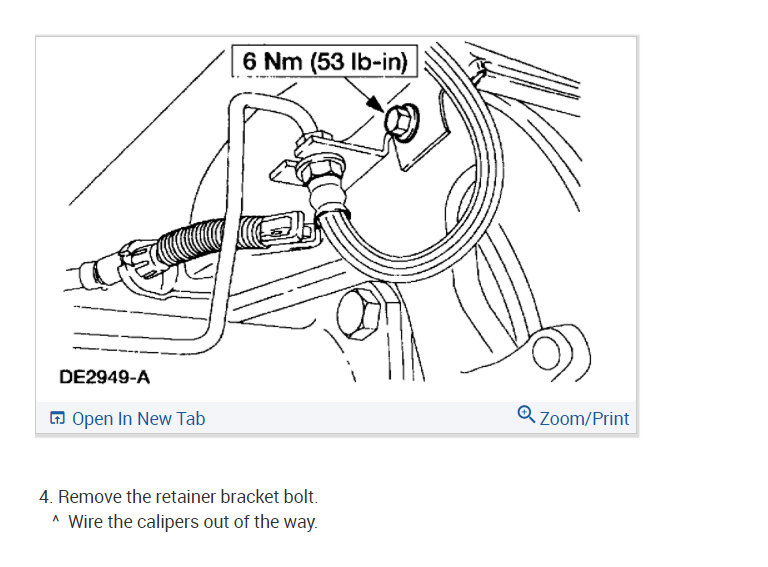 6 Nm (53 lb-in)

DE2949-A

Open In New Tab

Zoom/Print

4. Remove the retainer bracket bolt.

^ Wire the calipers out of the way.