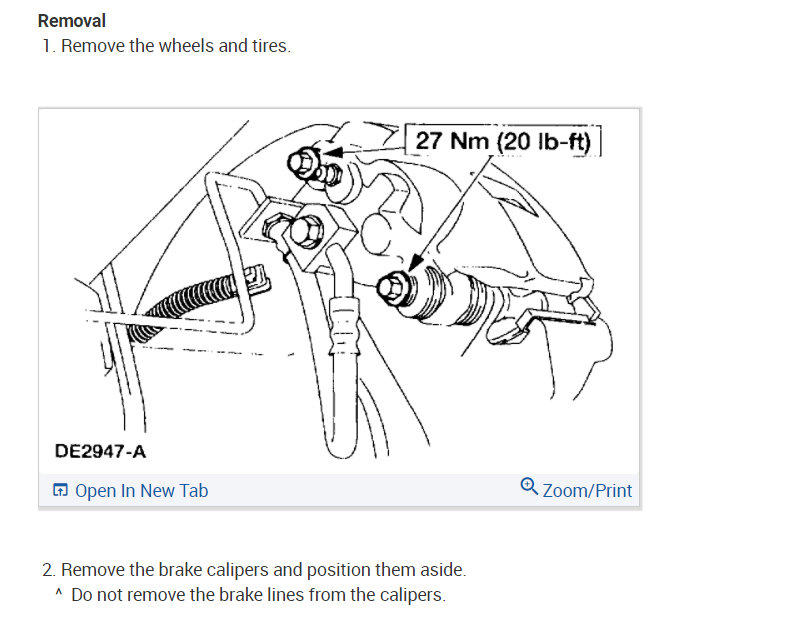 Removal
1. Remove the wheels and tires.

27 Nm (20 lb-ft)

DE2947-A

Open In New Tab

Zoom/Print

2. Remove the brake calipers and position them aside.
^ Do not remove the brake lines from the calipers.