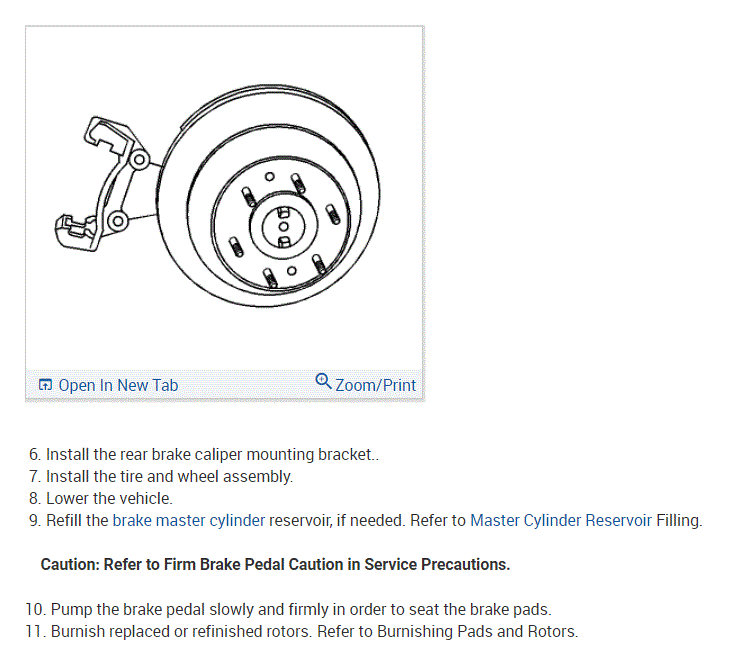 Open In New Tab
Zoom/Print

6. Install the rear brake caliper mounting bracket..
7. Install the tire and wheel assembly.
8. Lower the vehicle.
9. Refill the brake master cylinder reservoir, if needed. Refer to Master Cylinder Reservoir Filling.

Caution: Refer to Firm Brake Pedal Caution in Service Precautions.

10. Pump the brake pedal slowly and firmly in order to seat the brake pads.
11. Burnish replaced or refinished rotors. Refer to Burnishing Pads and Rotors.