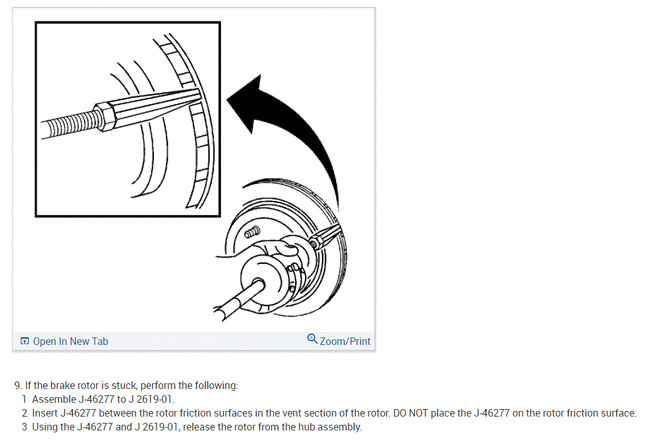 Open In New Tab

Zoom/Print

9. If the brake rotor is stuck, perform the following:

1 Assemble J-46277 to J 2619-01.

2 Insert J-46277 between the rotor friction surfaces in the vent section of the rotor. DO NOT place the J-46277 on the rotor friction surface.

3 Using the J-46277 and J 2619-01, release the rotor from the hub assembly.