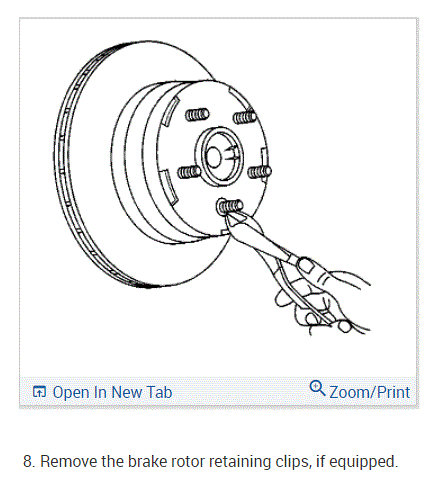 Open In New Tab

Zoom/Print

8. Remove the brake rotor retaining clips, if equipped.