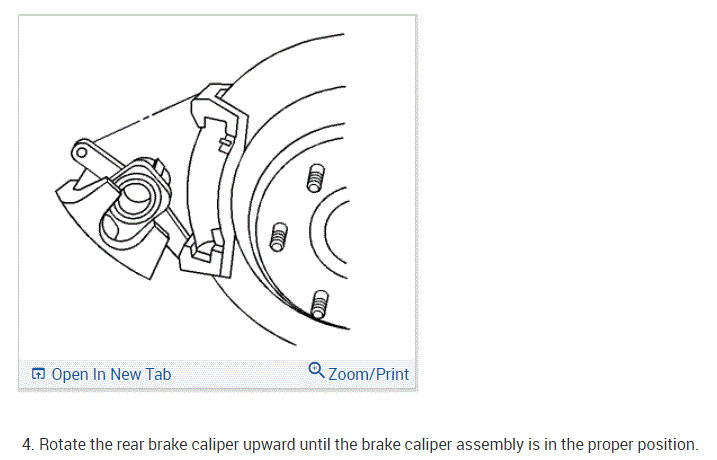 Open In New Tab

Zoom/Print

4. Rotate the rear brake caliper upward until the brake caliper assembly is in the proper position.