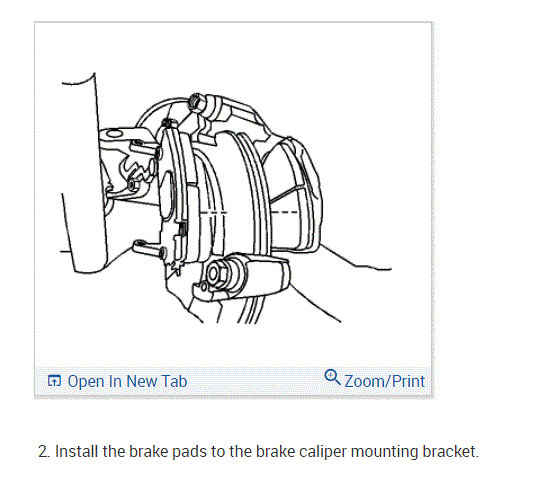 Open In New Tab

Zoom/Print

2. Install the brake pads to the brake caliper mounting bracket.