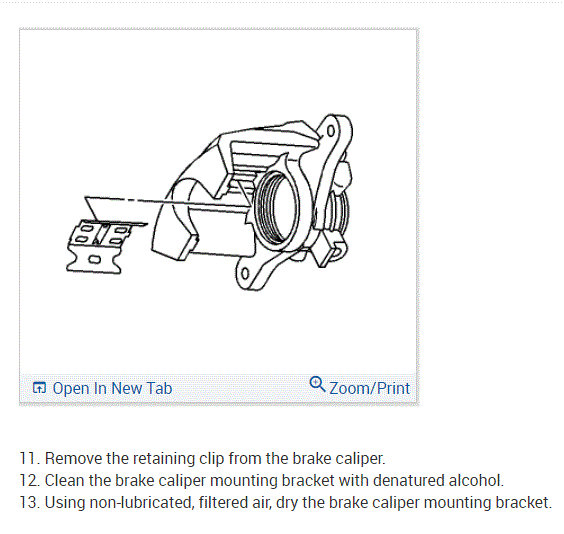 Open In New Tab
Zoom/Print

11. Remove the retaining clip from the brake caliper.
12. Clean the brake caliper mounting bracket with denatured alcohol.
13. Using non-lubricated, filtered air, dry the brake caliper mounting bracket.