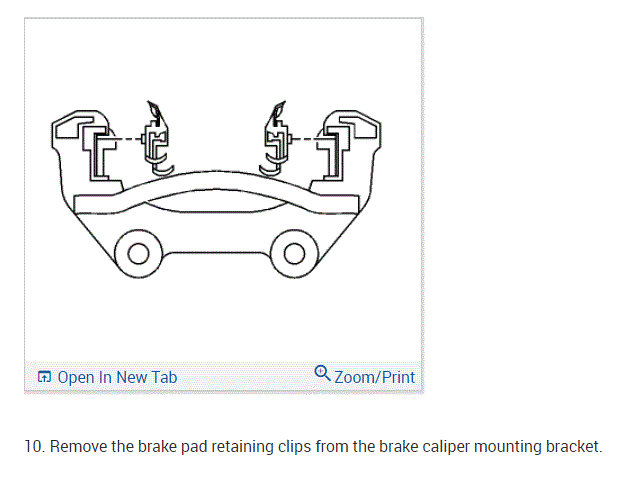 Open In New Tab
Zoom/Print

10. Remove the brake pad retaining clips from the brake caliper mounting bracket.