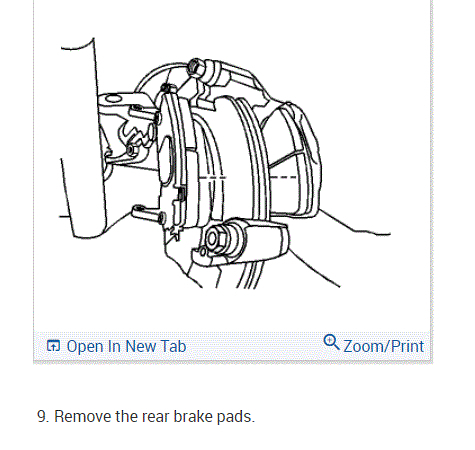 Open In New Tab

Zoom/Print

9. Remove the rear brake pads.