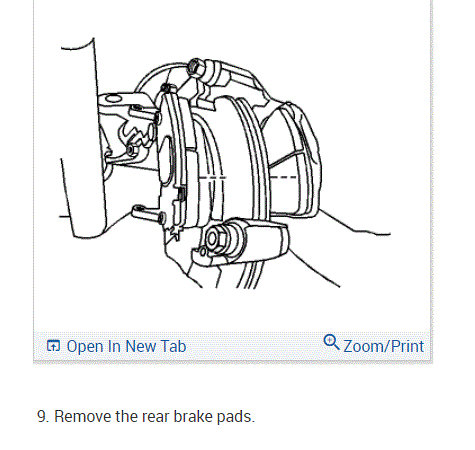 Open In New Tab

Zoom/Print

9. Remove the rear brake pads.