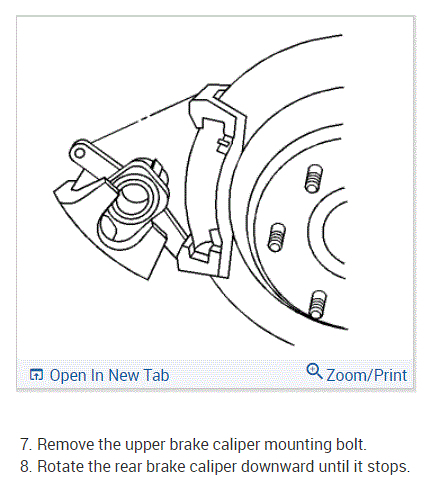 Open In New Tab
Zoom/Print

7. Remove the upper brake caliper mounting bolt.
8. Rotate the rear brake caliper downward until it stops.