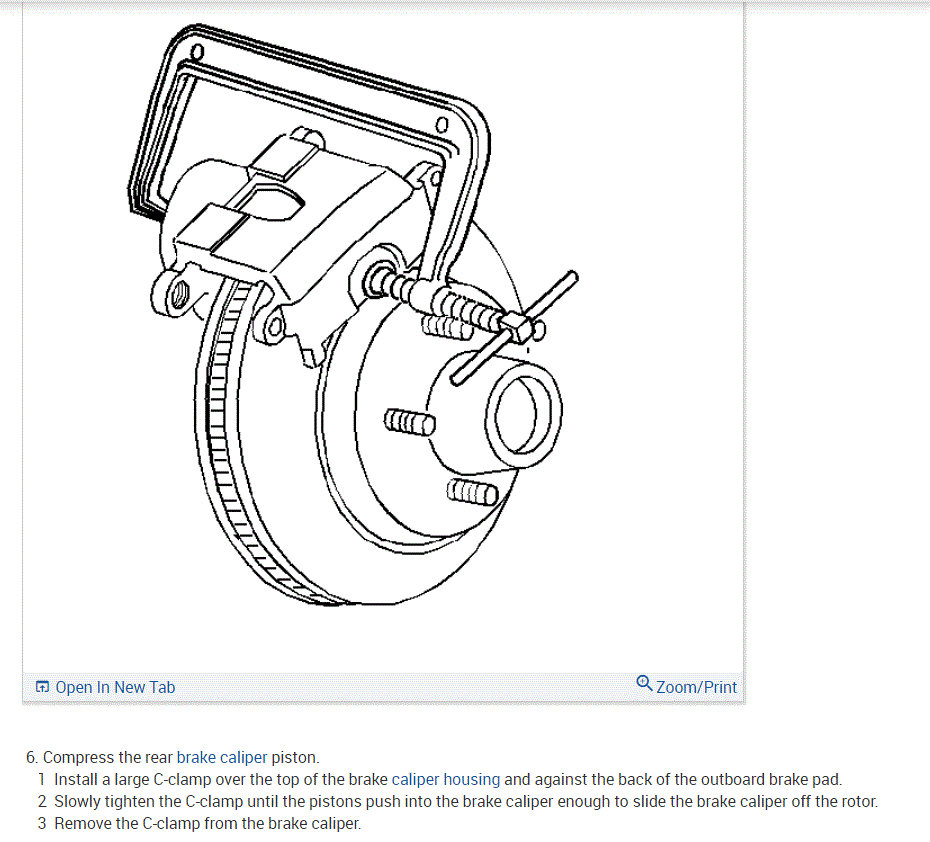 Open In New Tab

Zoom/Print

6. Compress the rear brake caliper piston.
1 Install a large C-clamp over the top of the brake caliper housing and against the back of the outboard brake pad.
2 Slowly tighten the C-clamp until the pistons push into the brake caliper enough to slide the brake caliper off the rotor.
3 Remove the C-clamp from the brake caliper.