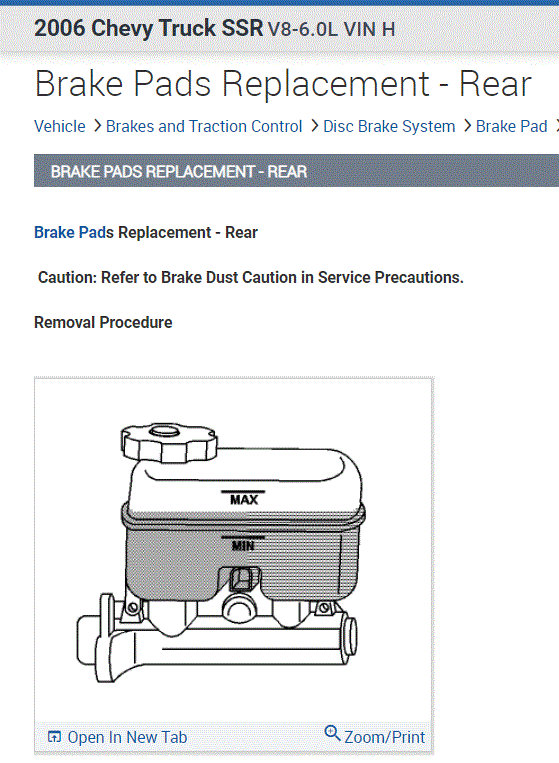 2006 Chevy Truck SSR V8-6.0L VIN H

Brake Pads Replacement - Rear

Vehicle > Brakes and Traction Control > Disc Brake System > Brake Pad >

BRAKE PADS REPLACEMENT - REAR

Brake Pads Replacement - Rear

Caution: Refer to Brake Dust Caution in Service Precautions.

Removal Procedure

MAX

MIN

Open In New Tab

Zoom/Print