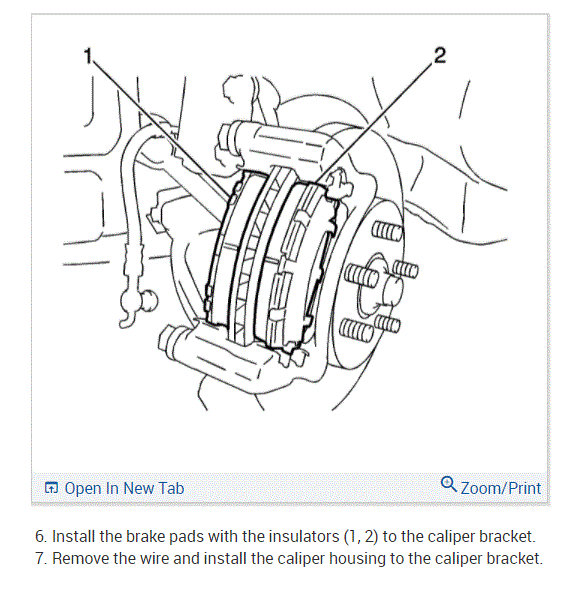 1

2

Open In New Tab

Zoom/Print

6. Install the brake pads with the insulators (1, 2) to the caliper bracket.
7. Remove the wire and install the caliper housing to the caliper bracket.