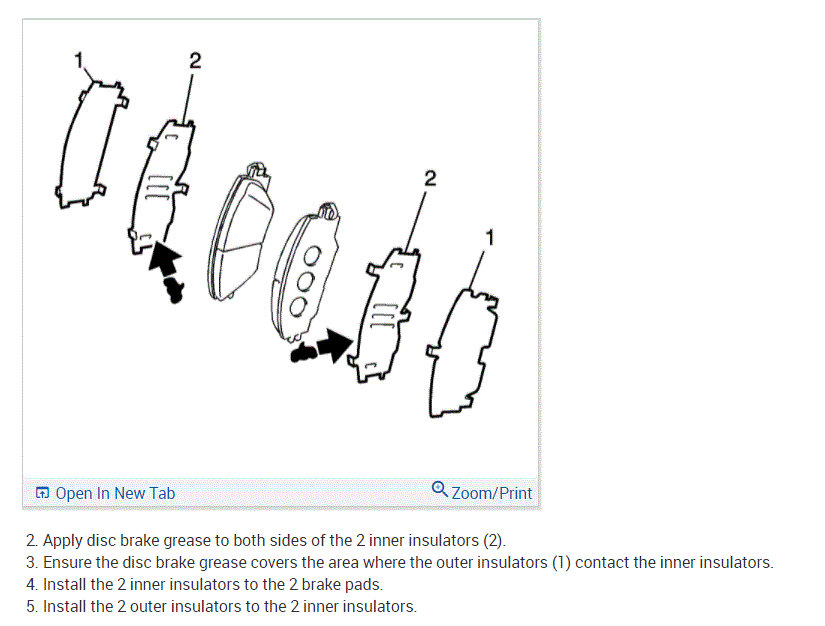 1
2
2
1

Open In New Tab
Zoom/Print

2. Apply disc brake grease to both sides of the 2 inner insulators (2).
3. Ensure the disc brake grease covers the area where the outer insulators (1) contact the inner insulators.
4. Install the 2 inner insulators to the 2 brake pads.
5. Install the 2 outer insulators to the 2 inner insulators.