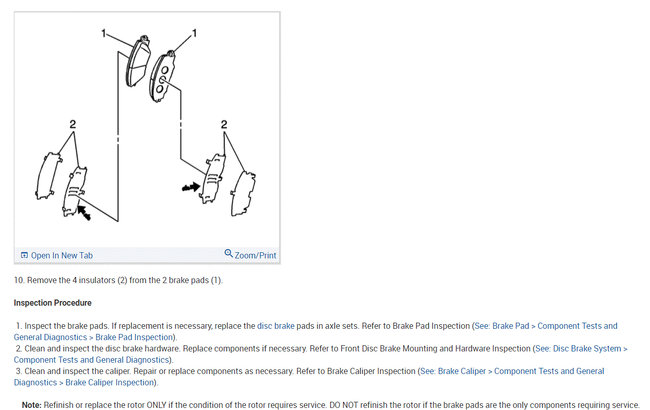 1
1
2
2

Open In New Tab
Zoom/Print

10. Remove the 4 insulators (2) from the 2 brake pads (1).

Inspection Procedure

1. Inspect the brake pads. If replacement is necessary, replace the disc brake pads in axle sets. Refer to Brake Pad Inspection (See: Brake Pad > Component Tests and General Diagnostics > Brake Pad Inspection).
2. Clean and inspect the disc brake hardware. Replace components if necessary. Refer to Front Disc Brake Mounting and Hardware Inspection (See: Disc Brake System > Component Tests and General Diagnostics).
3. Clean and inspect the caliper. Repair or replace components as necessary. Refer to Brake Caliper Inspection (See: Brake Caliper > Component Tests and General Diagnostics > Brake Caliper Inspection).

Note: Refinish or replace the rotor ONLY if the condition of the rotor requires service. DO NOT refinish the rotor if the brake pads are the only components requiring service.