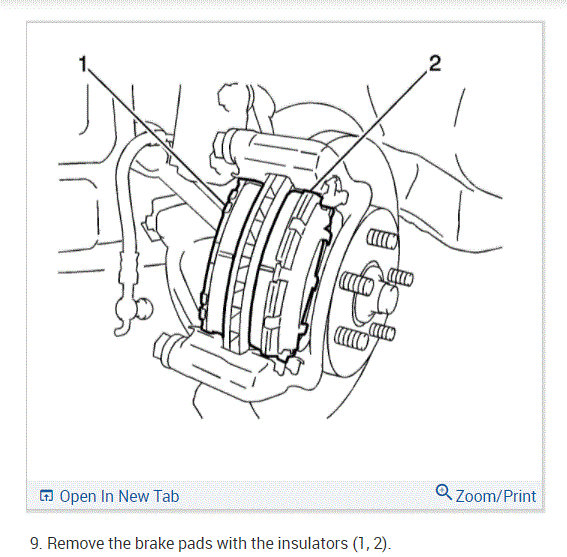 1

2

Open In New Tab

Zoom/Print

9. Remove the brake pads with the insulators (1, 2).