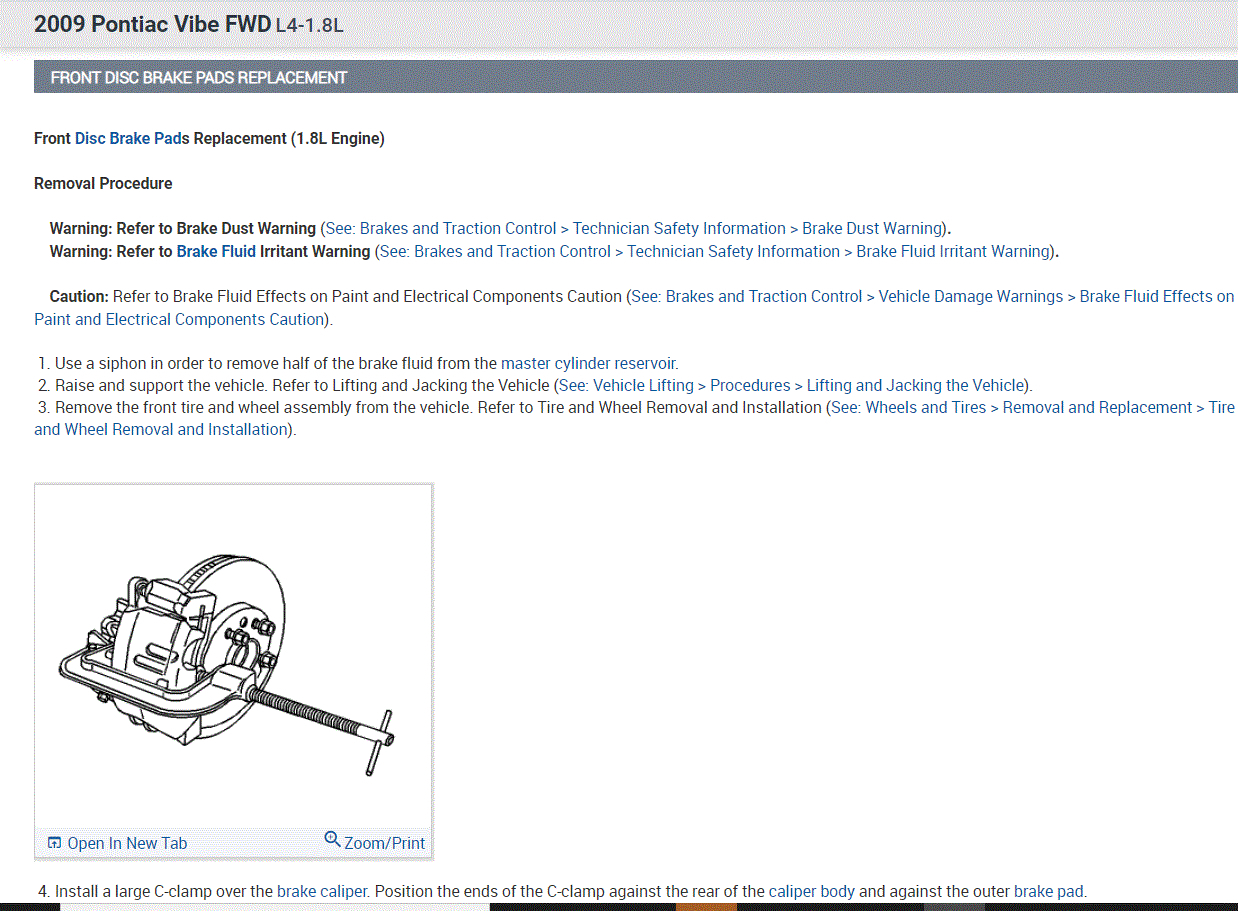 2009 Pontiac Vibe FWD L4-1.8L

FRONT DISC BRAKE PADS REPLACEMENT

Front Disc Brake Pads Replacement (1.8L Engine)

Removal Procedure

Warning: Refer to Brake Dust Warning (See: Brakes and Traction Control > Technician Safety Information > Brake Dust Warning).
Warning: Refer to Brake Fluid Irritant Warning (See: Brakes and Traction Control > Technician Safety Information > Brake Fluid Irritant Warning).

Caution: Refer to Brake Fluid Effects on Paint and Electrical Components Caution (See: Brakes and Traction Control > Vehicle Damage Warnings > Brake Fluid Effects on Paint and Electrical Components Caution).

1. Use a siphon in order to remove half of the brake fluid from the master cylinder reservoir.
2. Raise and support the vehicle. Refer to Lifting and Jacking the Vehicle (See: Vehicle Lifting > Procedures > Lifting and Jacking the Vehicle).
3. Remove the front tire and wheel assembly from the vehicle. Refer to Tire and Wheel Removal and Installation (See: Wheels and Tires > Removal and Replacement > Tire and Wheel Removal and Installation).

Open In New Tab
Zoom/Print

4. Install a large C-clamp over the brake caliper. Position the ends of the C-clamp against the rear of the caliper body and against the outer brake pad.