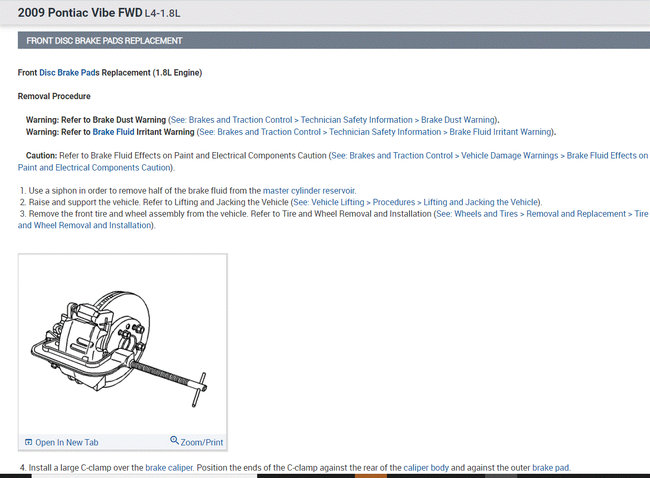 2009 Pontiac Vibe FWD L4-1.8L

FRONT DISC BRAKE PADS REPLACEMENT

Front Disc Brake Pads Replacement (1.8L Engine)

Removal Procedure

Warning: Refer to Brake Dust Warning (See: Brakes and Traction Control > Technician Safety Information > Brake Dust Warning).
Warning: Refer to Brake Fluid Irritant Warning (See: Brakes and Traction Control > Technician Safety Information > Brake Fluid Irritant Warning).

Caution: Refer to Brake Fluid Effects on Paint and Electrical Components Caution (See: Brakes and Traction Control > Vehicle Damage Warnings > Brake Fluid Effects on Paint and Electrical Components Caution).

1. Use a siphon in order to remove half of the brake fluid from the master cylinder reservoir.
2. Raise and support the vehicle. Refer to Lifting and Jacking the Vehicle (See: Vehicle Lifting > Procedures > Lifting and Jacking the Vehicle).
3. Remove the front tire and wheel assembly from the vehicle. Refer to Tire and Wheel Removal and Installation (See: Wheels and Tires > Removal and Replacement > Tire and Wheel Removal and Installation).

Open In New Tab
Zoom/Print

4. Install a large C-clamp over the brake caliper. Position the ends of the C-clamp against the rear of the caliper body and against the outer brake pad.