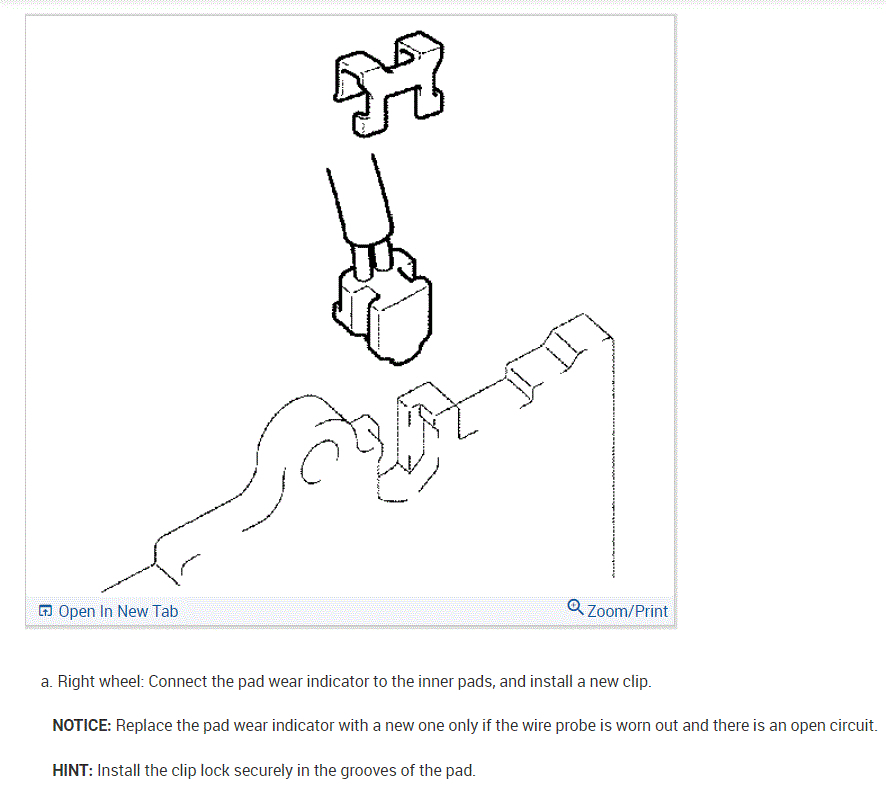 Open In New Tab

Zoom/Print

a. Right wheel: Connect the pad wear indicator to the inner pads, and install a new clip.

NOTICE: Replace the pad wear indicator with a new one only if the wire probe is worn out and there is an open circuit.

HINT: Install the clip lock securely in the grooves of the pad.