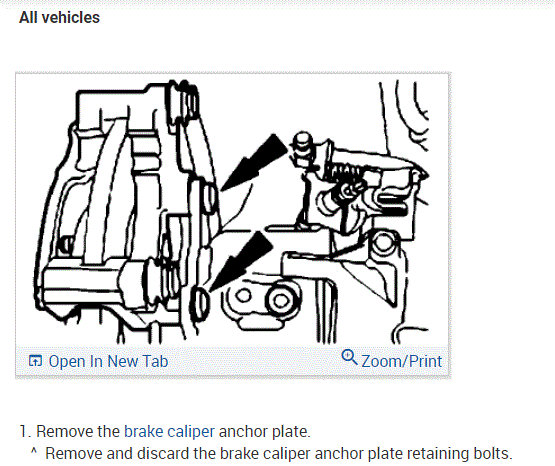 All vehicles

Open In New Tab

Zoom/Print

1. Remove the brake caliper anchor plate.

^ Remove and discard the brake caliper anchor plate retaining bolts.