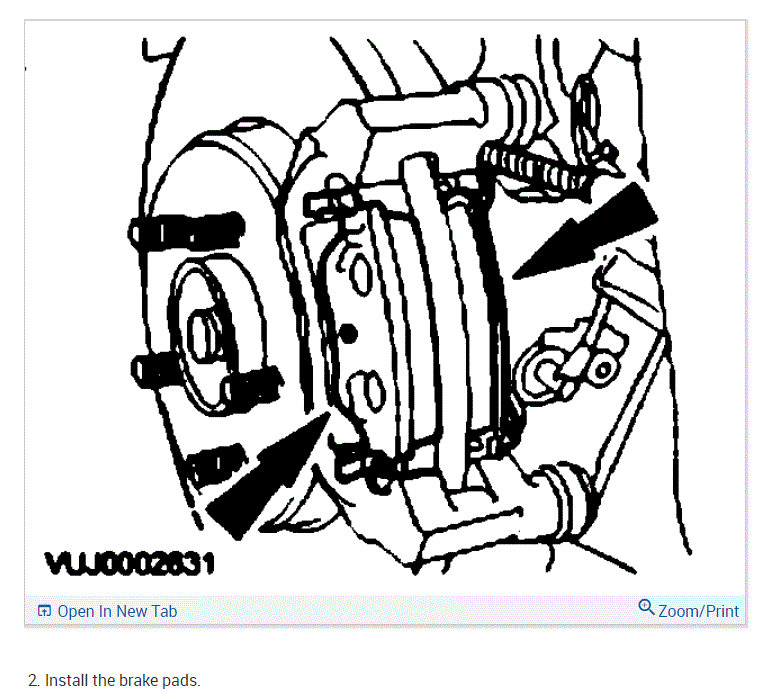 VUJ0002631

Open In New Tab

Zoom/Print

2. Install the brake pads.