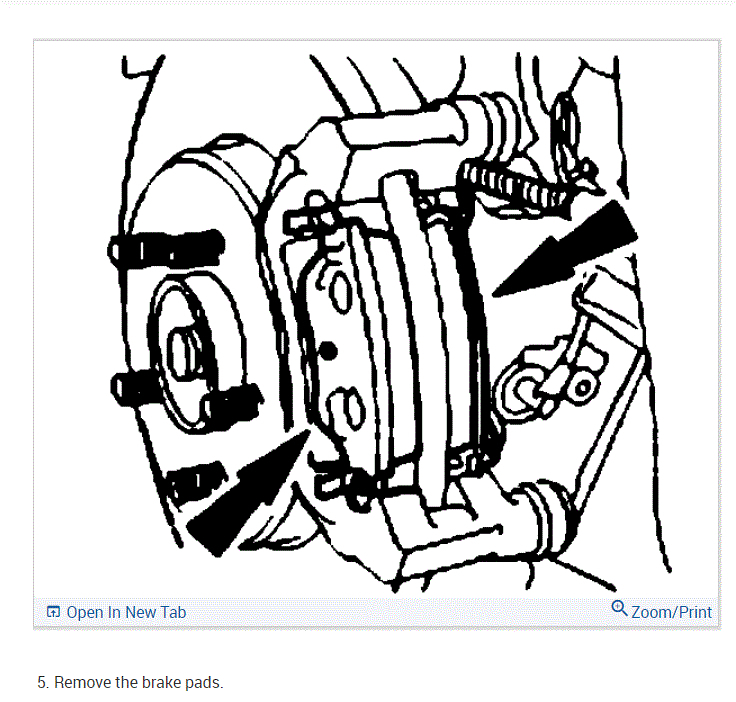 Open In New Tab

Zoom/Print

5. Remove the brake pads.