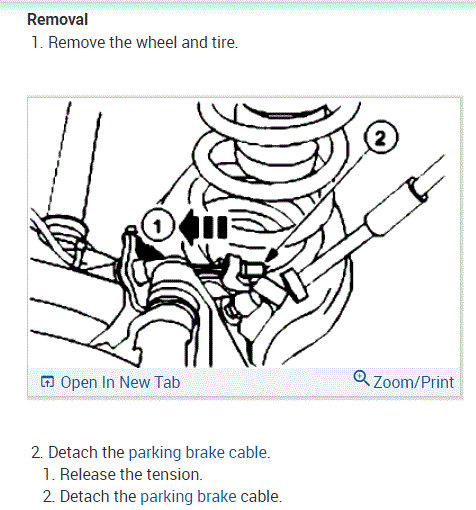 Removal
1. Remove the wheel and tire.

2

1

Open In New Tab

Zoom/Print

2. Detach the parking brake cable.
1. Release the tension.
2. Detach the parking brake cable.