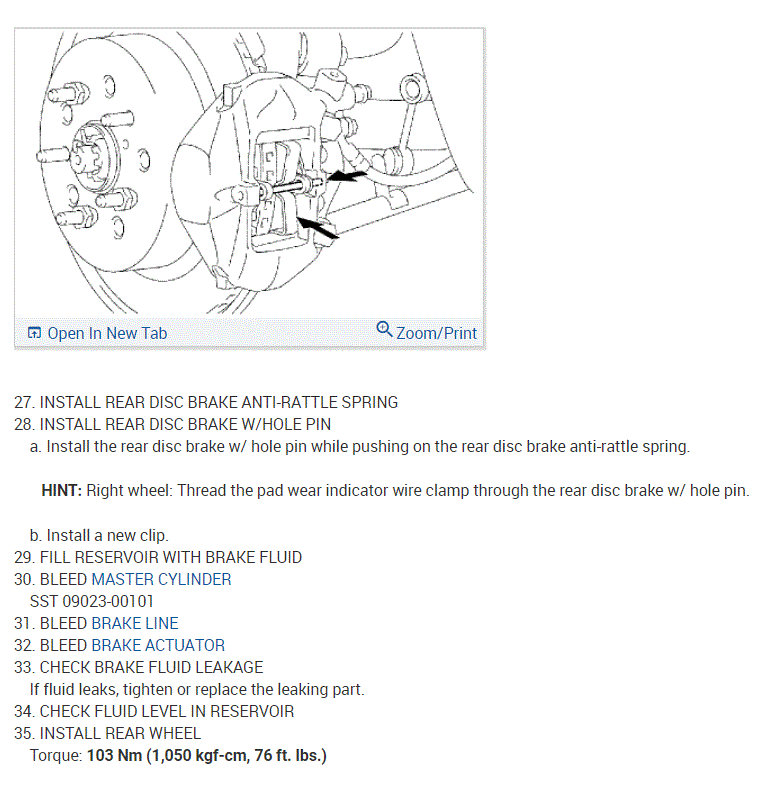 Open In New Tab

Zoom/Print

27. INSTALL REAR DISC BRAKE ANTI-RATTLE SPRING
28. INSTALL REAR DISC BRAKE W/HOLE PIN
a. Install the rear disc brake w/ hole pin while pushing on the rear disc brake anti-rattle spring.

HINT: Right wheel: Thread the pad wear indicator wire clamp through the rear disc brake w/ hole pin.

b. Install a new clip.
29. FILL RESERVOIR WITH BRAKE FLUID
30. BLEED MASTER CYLINDER
SST 09023-00101
31. BLEED BRAKE LINE
32. BLEED BRAKE ACTUATOR
33. CHECK BRAKE FLUID LEAKAGE
If fluid leaks, tighten or replace the leaking part.
34. CHECK FLUID LEVEL IN RESERVOIR
35. INSTALL REAR WHEEL
Torque: 103 Nm (1,050 kgf-cm, 76 ft. lbs.)