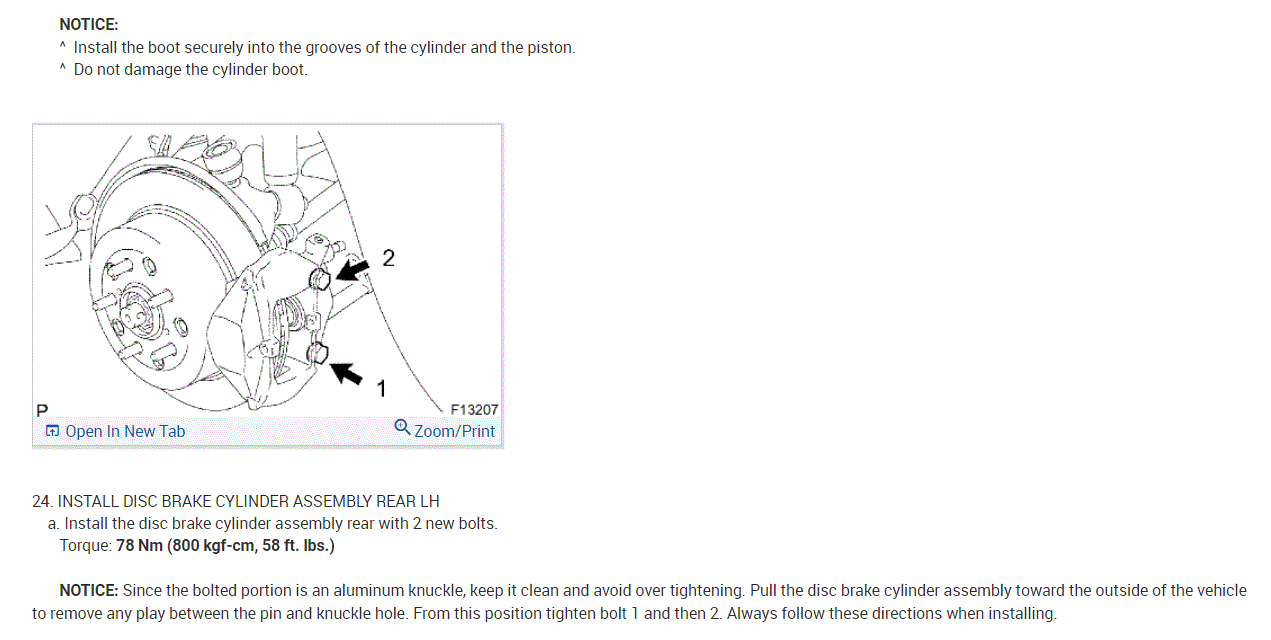 NOTICE:
^ Install the boot securely into the grooves of the cylinder and the piston.
^ Do not damage the cylinder boot.

2
1
P
F13207
Open In New Tab
Zoom/Print

24. INSTALL DISC BRAKE CYLINDER ASSEMBLY REAR LH
a. Install the disc brake cylinder assembly rear with 2 new bolts.
Torque: 78 Nm (800 kgf-cm, 58 ft. lbs.)

NOTICE: Since the bolted portion is an aluminum knuckle, keep it clean and avoid over tightening. Pull the disc brake cylinder assembly toward the outside of the vehicle to remove any play between the pin and knuckle hole. From this position tighten bolt 1 and then 2. Always follow these directions when installing.