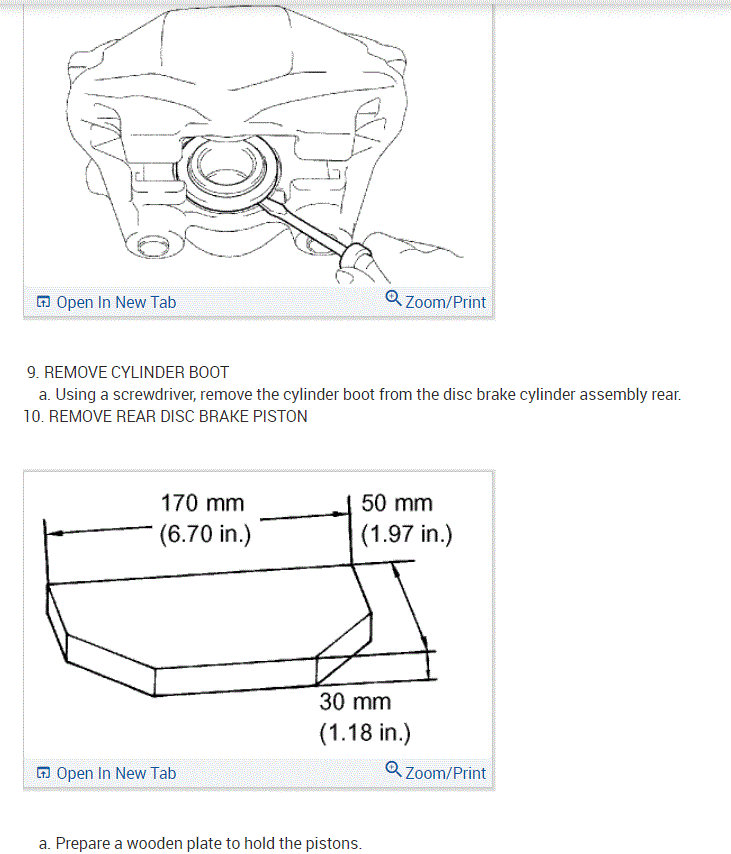 Open In New Tab

Zoom/Print

9. REMOVE CYLINDER BOOT

a. Using a screwdriver, remove the cylinder boot from the disc brake cylinder assembly rear.

10. REMOVE REAR DISC BRAKE PISTON

170 mm
(6.70 in.)

50 mm
(1.97 in.)

30 mm
(1.18 in.)

Open In New Tab

Zoom/Print

a. Prepare a wooden plate to hold the pistons.