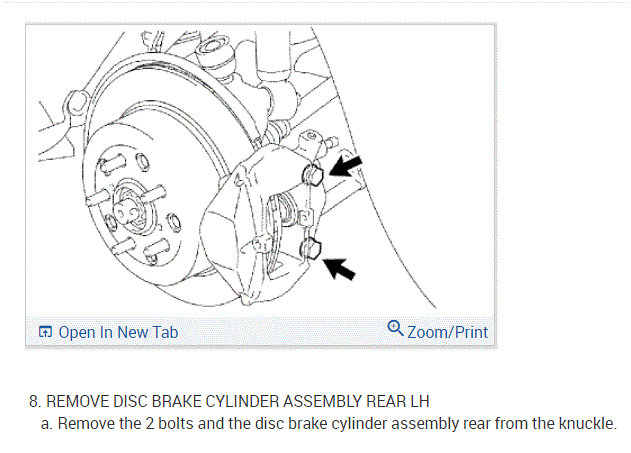 Open In New Tab

Zoom/Print

8. REMOVE DISC BRAKE CYLINDER ASSEMBLY REAR LH

a. Remove the 2 bolts and the disc brake cylinder assembly rear from the knuckle.