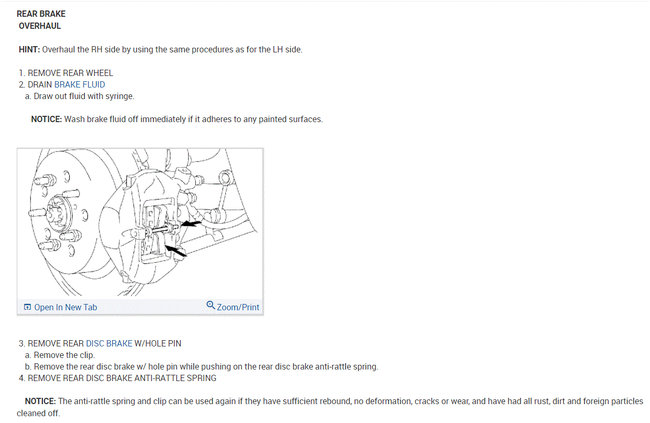 REAR BRAKE
OVERHAUL

HINT: Overhaul the RH side by using the same procedures as for the LH side.

1. REMOVE REAR WHEEL
2. DRAIN BRAKE FLUID
a. Draw out fluid with syringe.

NOTICE: Wash brake fluid off immediately if it adheres to any painted surfaces.

Open In New Tab
Zoom/Print

3. REMOVE REAR DISC BRAKE W/HOLE PIN
a. Remove the clip.
b. Remove the rear disc brake w/ hole pin while pushing on the rear disc brake anti-rattle spring.
4. REMOVE REAR DISC BRAKE ANTI-RATTLE SPRING

NOTICE: The anti-rattle spring and clip can be used again if they have sufficient rebound, no deformation, cracks or wear, and have had all rust, dirt and foreign particles cleaned off.