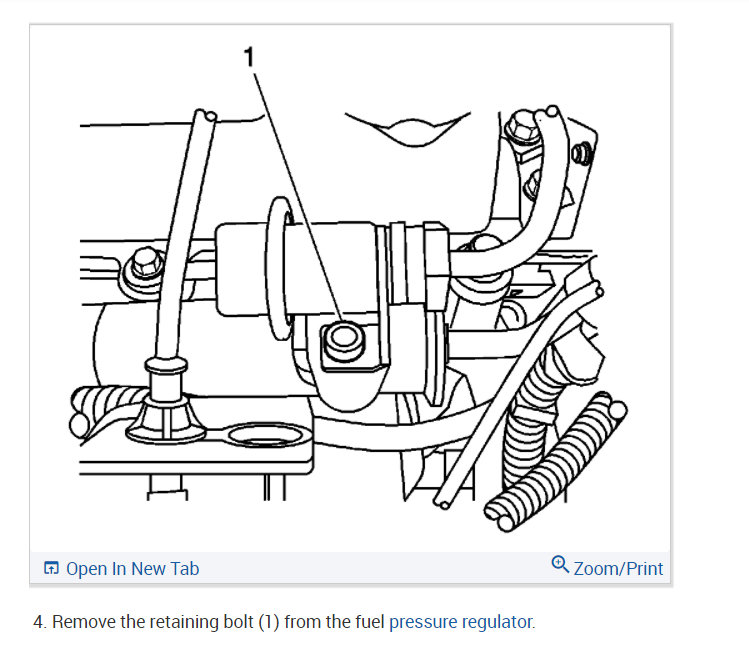 1

Open In New Tab

Zoom/Print

4. Remove the retaining bolt (1) from the fuel pressure regulator.