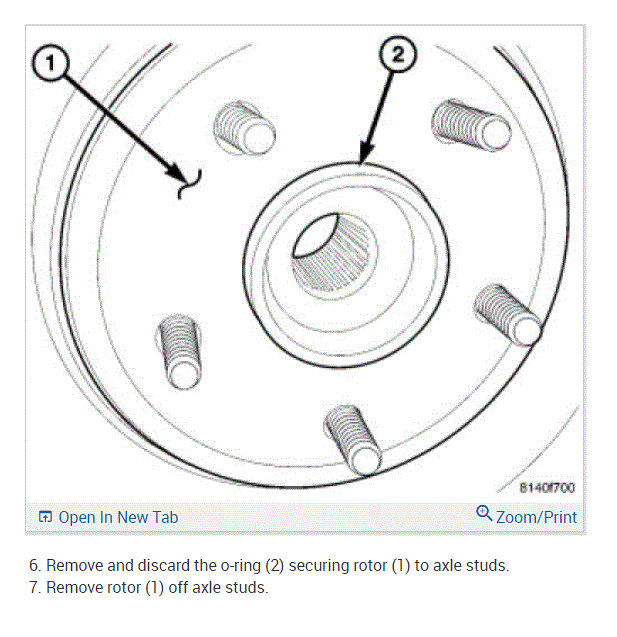 1

2

8140f700

Open In New Tab

Zoom/Print

6. Remove and discard the o-ring (2) securing rotor (1) to axle studs.
7. Remove rotor (1) off axle studs.