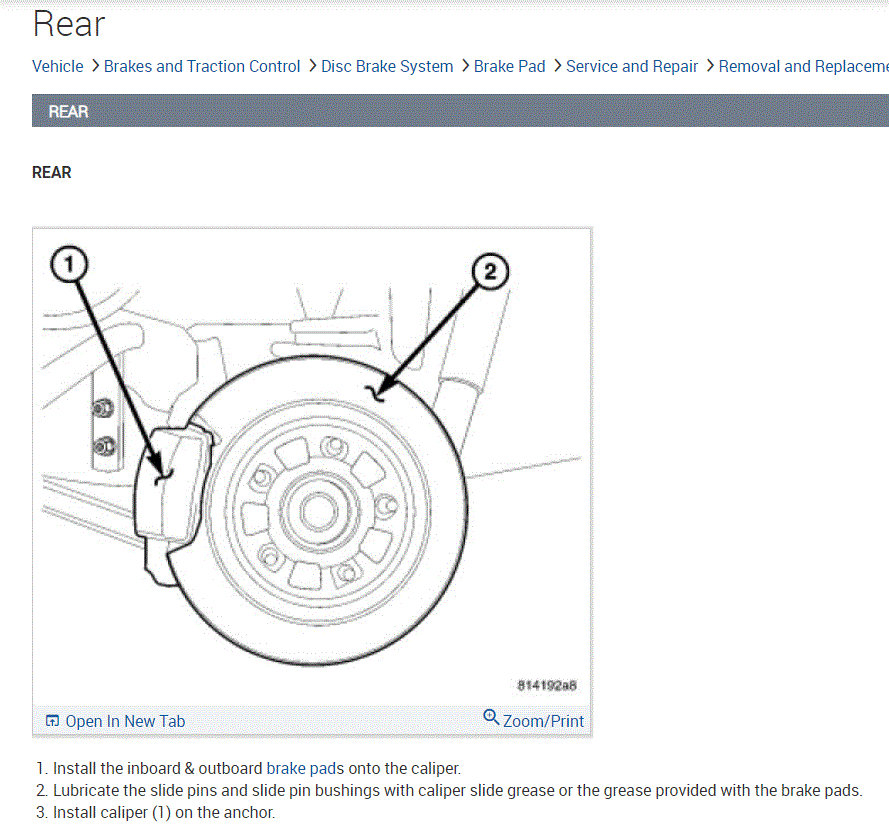 Rear

Vehicle > Brakes and Traction Control > Disc Brake System > Brake Pad > Service and Repair > Removal and Replaceme

REAR

REAR

1

2

814192a8

Open In New Tab

Zoom/Print

1. Install the inboard & outboard brake pads onto the caliper.
2. Lubricate the slide pins and slide pin bushings with caliper slide grease or the grease provided with the brake pads.
3. Install caliper (1) on the anchor.