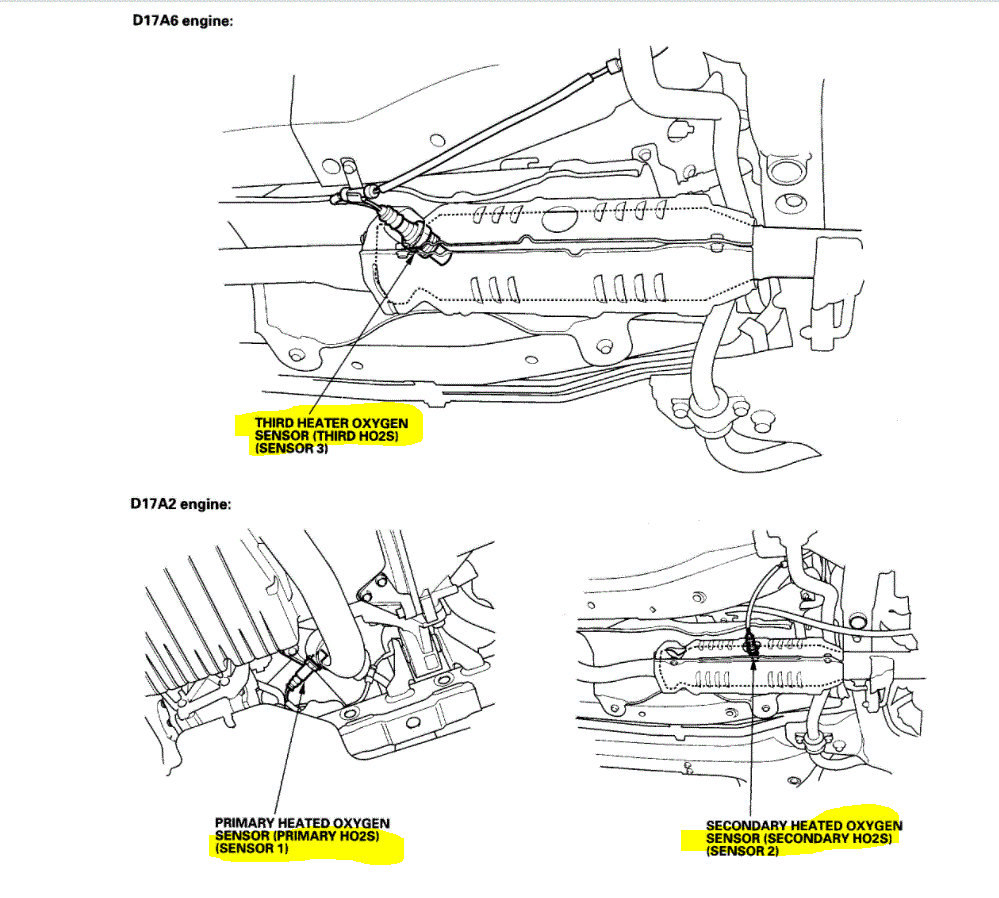 D17A6 engine:

THIRD HEATER OXYGEN SENSOR (THIRD HO2S) (SENSOR 3)

D17A2 engine:

PRIMARY HEATED OXYGEN SENSOR (PRIMARY HO2S) (SENSOR 1)

SECONDARY HEATED OXYGEN SENSOR (SECONDARY HO2S) (SENSOR 2)