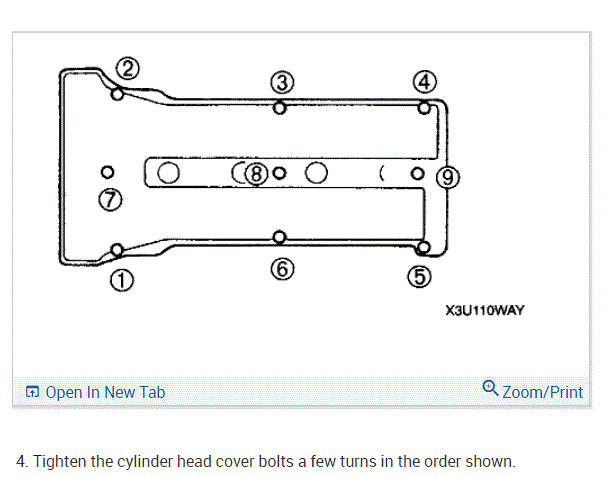 ②
③
④
⑦
⑧
⑨
①
⑥
⑤
X3U110WAY

Open In New Tab
Zoom/Print

4. Tighten the cylinder head cover bolts a few turns in the order shown.