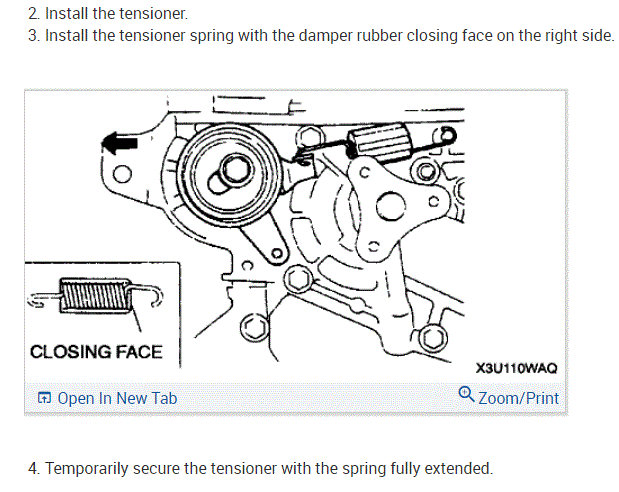 2. Install the tensioner.
3. Install the tensioner spring with the damper rubber closing face on the right side.

CLOSING FACE

X3U110WAQ

Open In New Tab

Zoom/Print

4. Temporarily secure the tensioner with the spring fully extended.