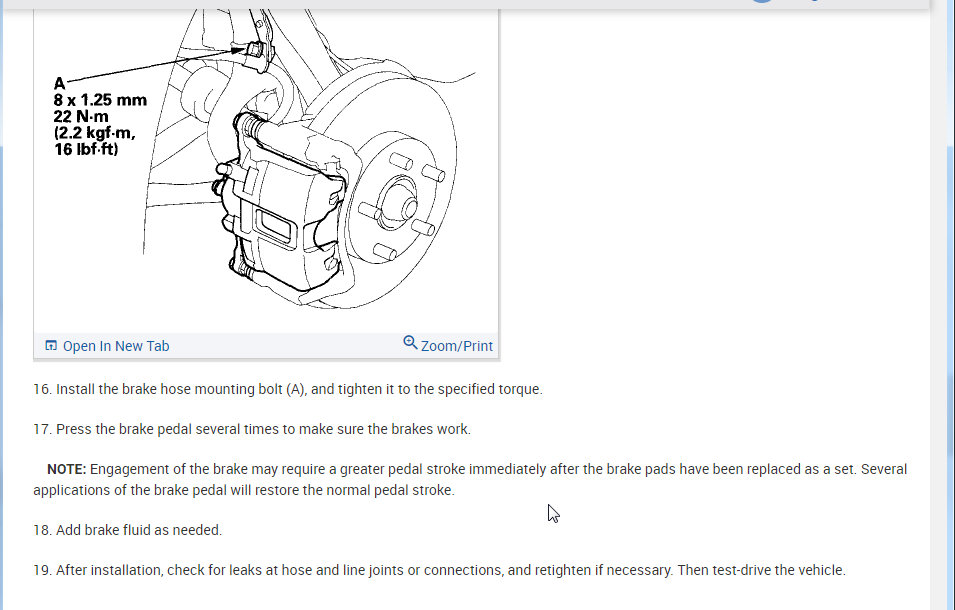 A
8 x 1.25 mm
22 N·m
(2.2 kgf·m,
16 lbf·ft)

Open In New Tab

Zoom/Print

16. Install the brake hose mounting bolt (A), and tighten it to the specified torque.

17. Press the brake pedal several times to make sure the brakes work.

NOTE: Engagement of the brake may require a greater pedal stroke immediately after the brake pads have been replaced as a set. Several applications of the brake pedal will restore the normal pedal stroke.

18. Add brake fluid as needed.

19. After installation, check for leaks at hose and line joints or connections, and retighten if necessary. Then test-drive the vehicle.