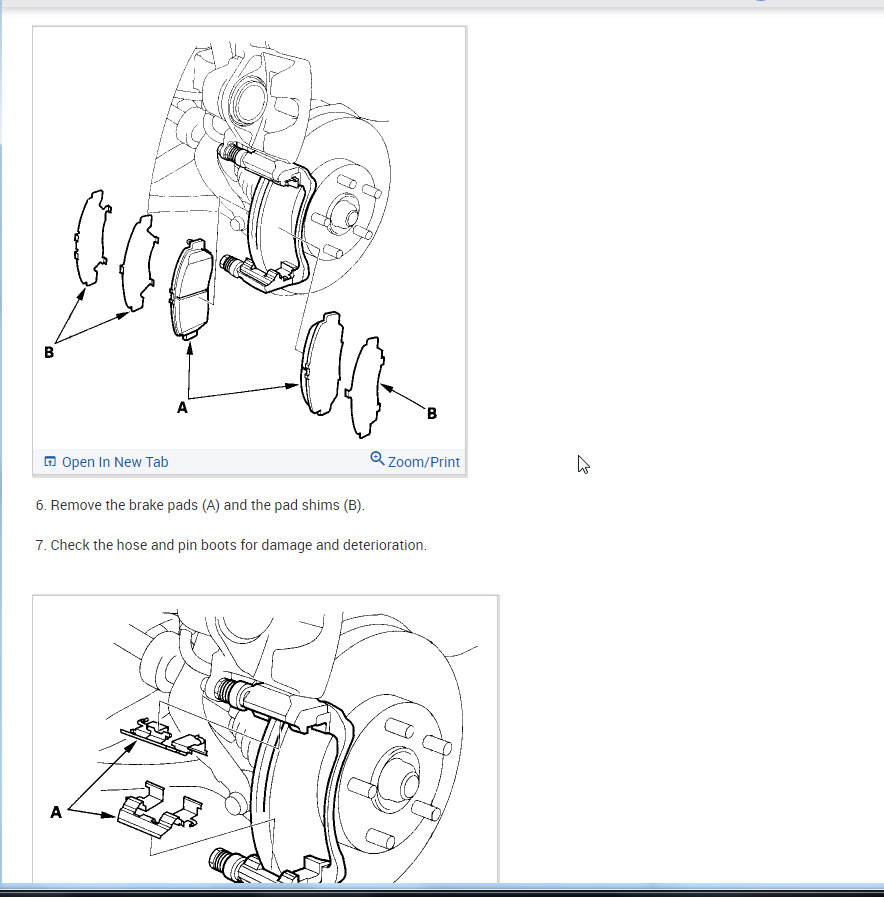 B

A

B

Open In New Tab

Zoom/Print

6. Remove the brake pads (A) and the pad shims (B).

7. Check the hose and pin boots for damage and deterioration.

A