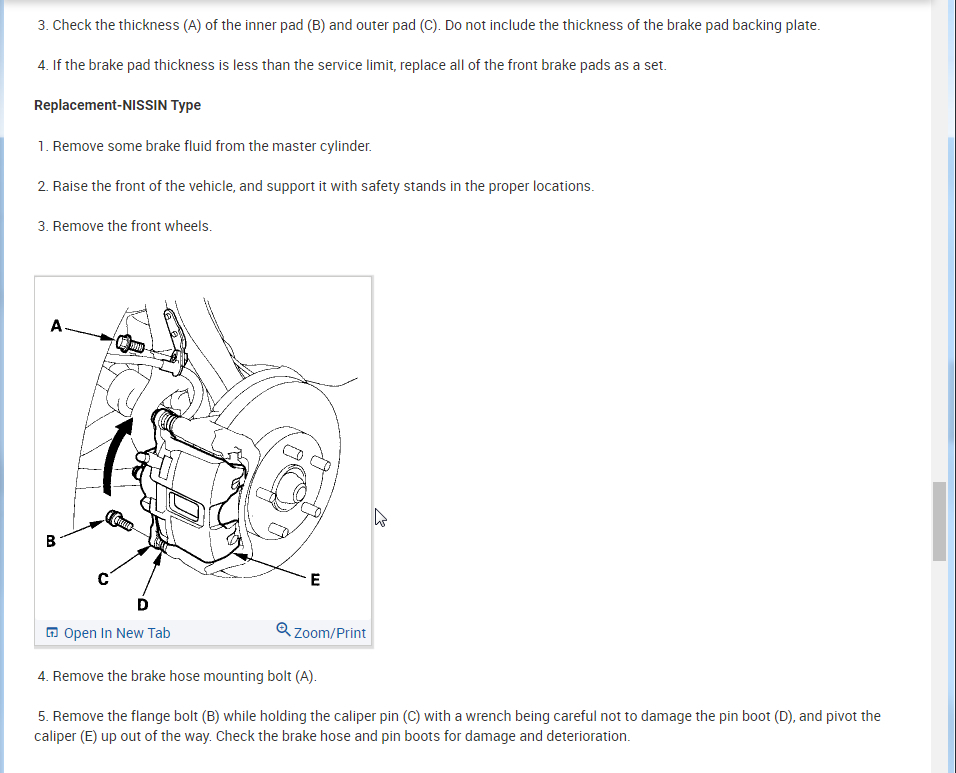 3. Check the thickness (A) of the inner pad (B) and outer pad (C). Do not include the thickness of the brake pad backing plate.

4. If the brake pad thickness is less than the service limit, replace all of the front brake pads as a set.

Replacement-NISSIN Type

1. Remove some brake fluid from the master cylinder.

2. Raise the front of the vehicle, and support it with safety stands in the proper locations.

3. Remove the front wheels.

A

B

C

D

E

Open In New Tab

Zoom/Print

4. Remove the brake hose mounting bolt (A).

5. Remove the flange bolt (B) while holding the caliper pin (C) with a wrench being careful not to damage the pin boot (D), and pivot the caliper (E) up out of the way. Check the brake hose and pin boots for damage and deterioration.