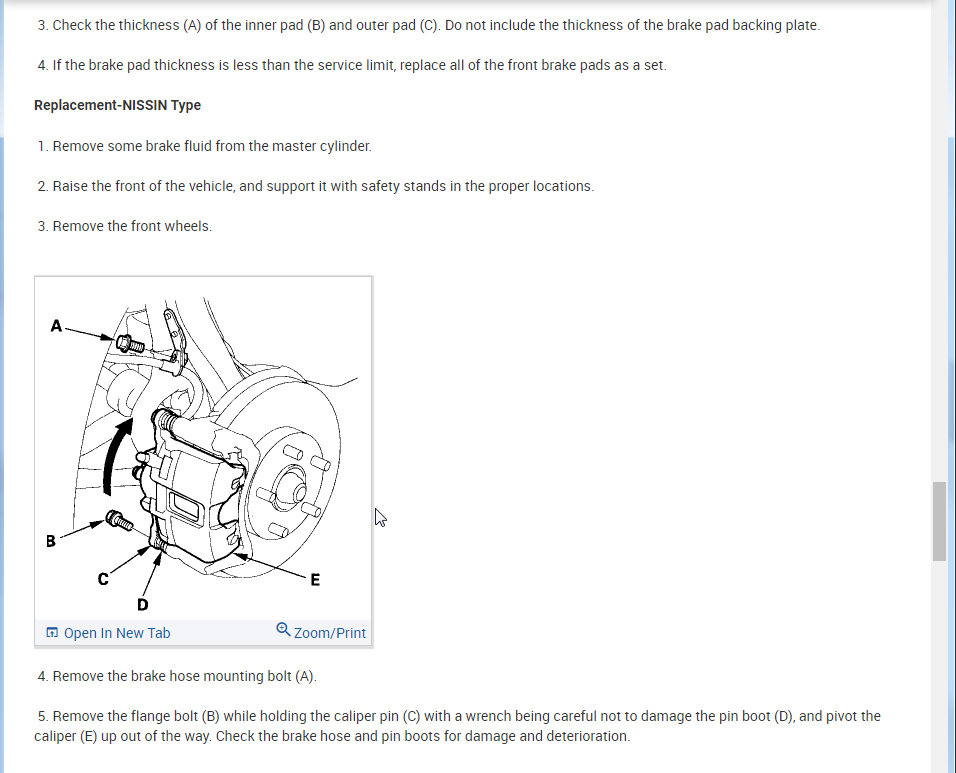 3. Check the thickness (A) of the inner pad (B) and outer pad (C). Do not include the thickness of the brake pad backing plate.

4. If the brake pad thickness is less than the service limit, replace all of the front brake pads as a set.

Replacement-NISSIN Type

1. Remove some brake fluid from the master cylinder.

2. Raise the front of the vehicle, and support it with safety stands in the proper locations.

3. Remove the front wheels.

A

B

C

D

E

Open In New Tab

Zoom/Print

4. Remove the brake hose mounting bolt (A).

5. Remove the flange bolt (B) while holding the caliper pin (C) with a wrench being careful not to damage the pin boot (D), and pivot the caliper (E) up out of the way. Check the brake hose and pin boots for damage and deterioration.