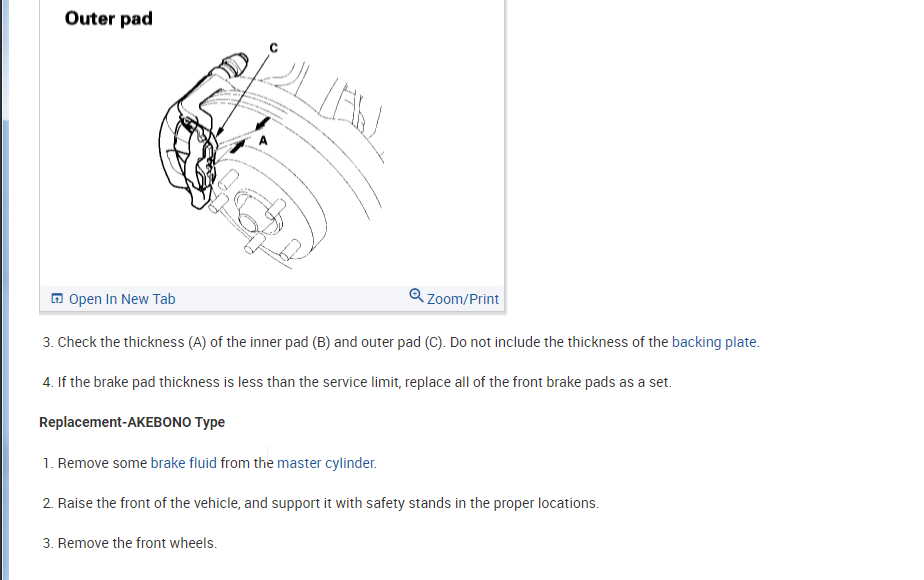 Outer pad

C

A

Open In New Tab

Zoom/Print

3. Check the thickness (A) of the inner pad (B) and outer pad (C). Do not include the thickness of the backing plate.

4. If the brake pad thickness is less than the service limit, replace all of the front brake pads as a set.

Replacement-AKEBONO Type

1. Remove some brake fluid from the master cylinder.

2. Raise the front of the vehicle, and support it with safety stands in the proper locations.

3. Remove the front wheels.